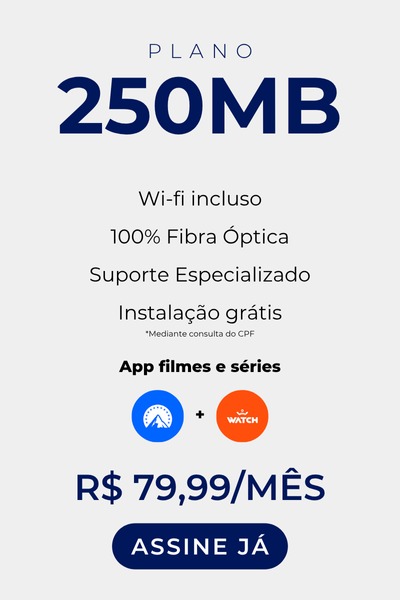 PLANO

250MB

Wi-fi incluso

100% Fibra Óptica

Suporte Especializado

Instalação grátis

*Mediante consulta do CPF

App filmes e séries

+

WATCH

R$ 79,99/MÊS

ASSINE JÁ